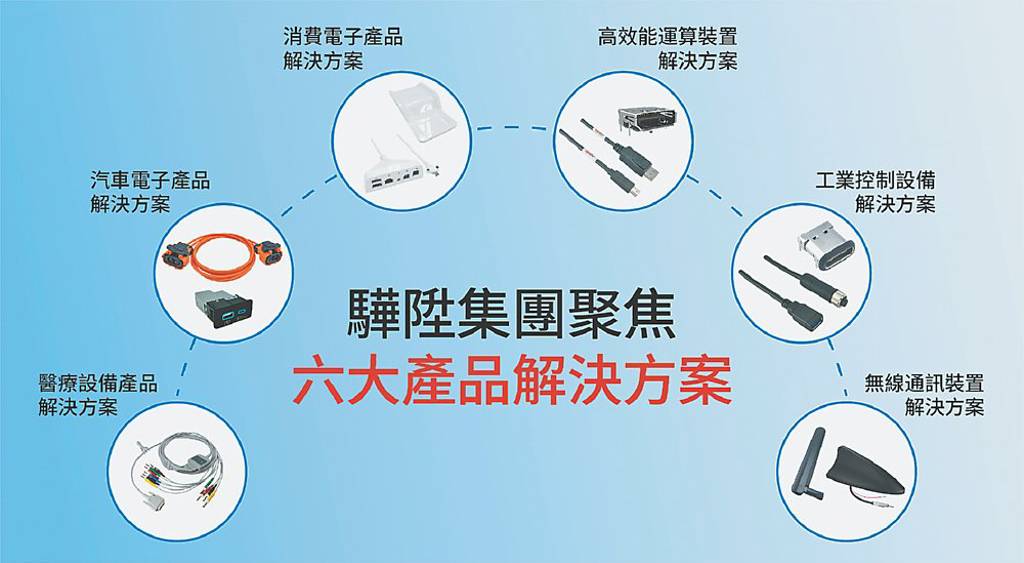 消費電子產品
解決方案

高效能運算裝置
解決方案

汽車電子產品
解決方案

工業控制設備
解決方案

驊陞集團聚焦
六大產品解決方案

醫療設備產品
解決方案

無線通訊裝置
解決方案